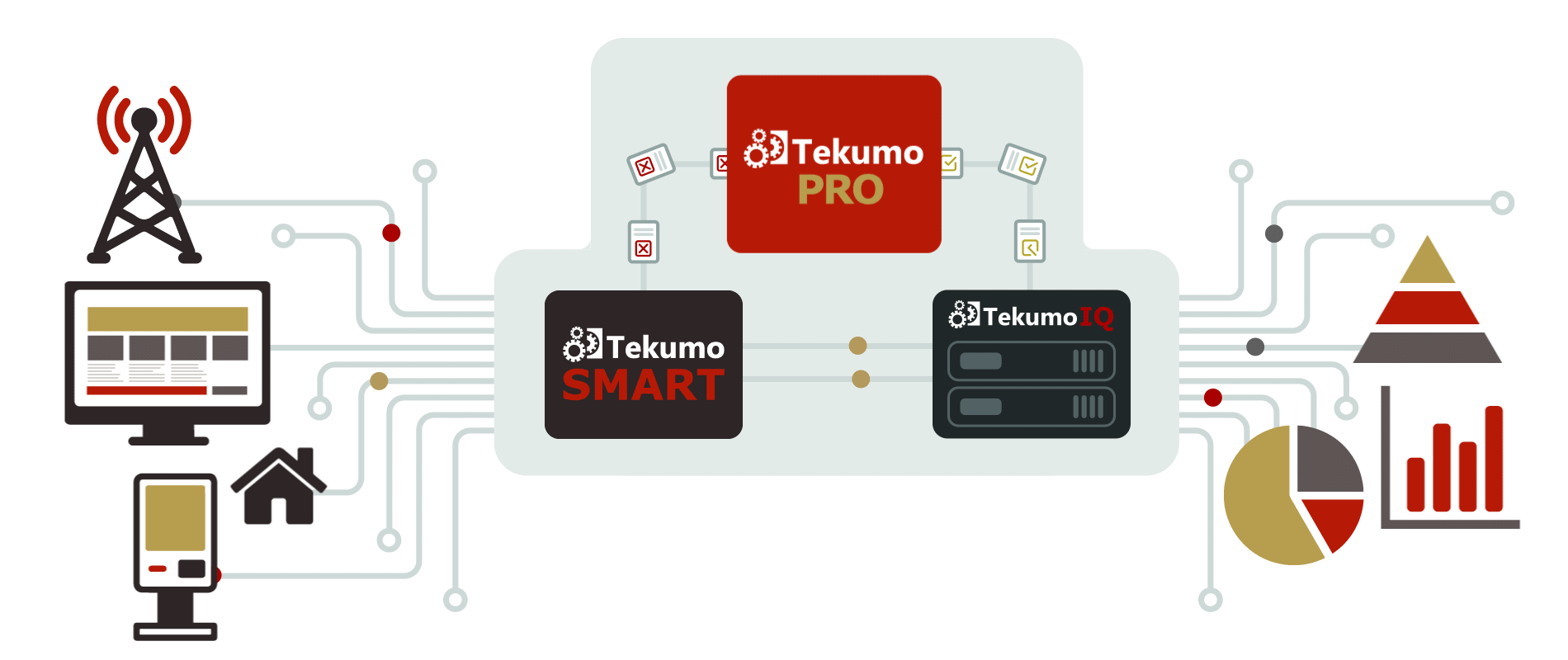 Tekumo PRO

Tekumo SMART

Tekumo IQ